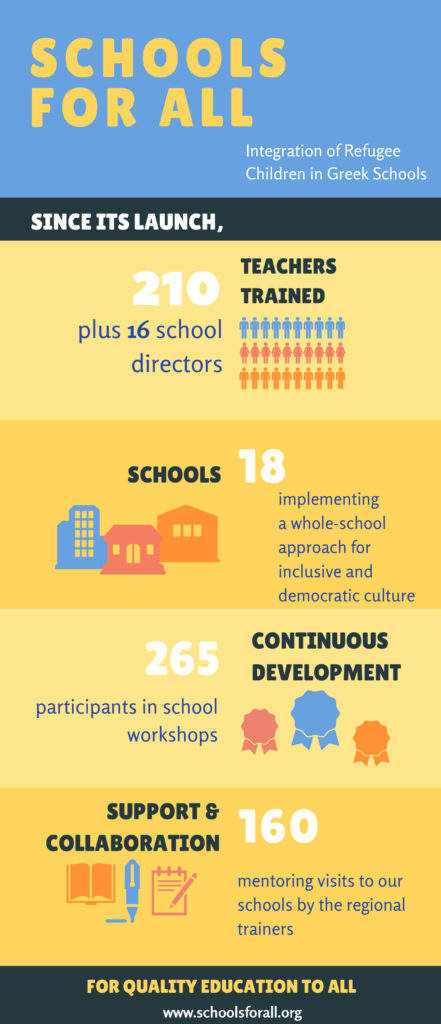 SCHOOLS FOR ALL

Integration of Refugee Children in Greek Schools

SINCE ITS LAUNCH,

210 TEACHERS TRAINED

plus 16 school directors

SCHOOLS 18

implementing a whole-school approach for inclusive and democratic culture

265 CONTINUOUS DEVELOPMENT

participants in school workshops

SUPPORT & COLLABORATION 160

mentoring visits to our schools by the regional trainers

FOR QUALITY EDUCATION TO ALL

www.schoolsforall.org